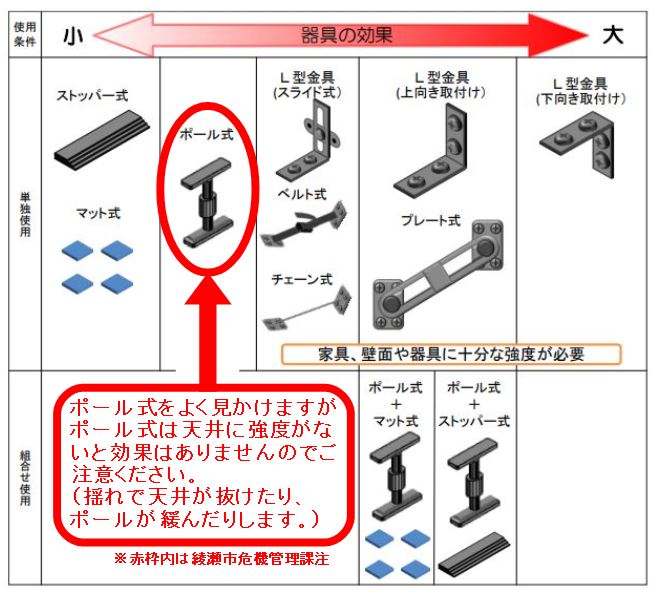 使用条件

小

器具の効果

大

単独使用

ストッパー式

マット式

ポール式

L 型金具
(スライド式)

ベルト式

チェーン式

L 型金具
(上向き取付け)

プレート式

L 型金具
(下向き取付け)

家具、壁面や器具に十分な強度が必要

組合せ使用

ポール式をよく見かけますがポール式は天井に強度がないと効果はありませんのでご注意ください。
(揺れで天井が抜けたり、ポールが緩んだりします。)

※赤枠内は綾瀬市危機管理課注

ポール式
+
マット式

ポール式
+
ストッパー式